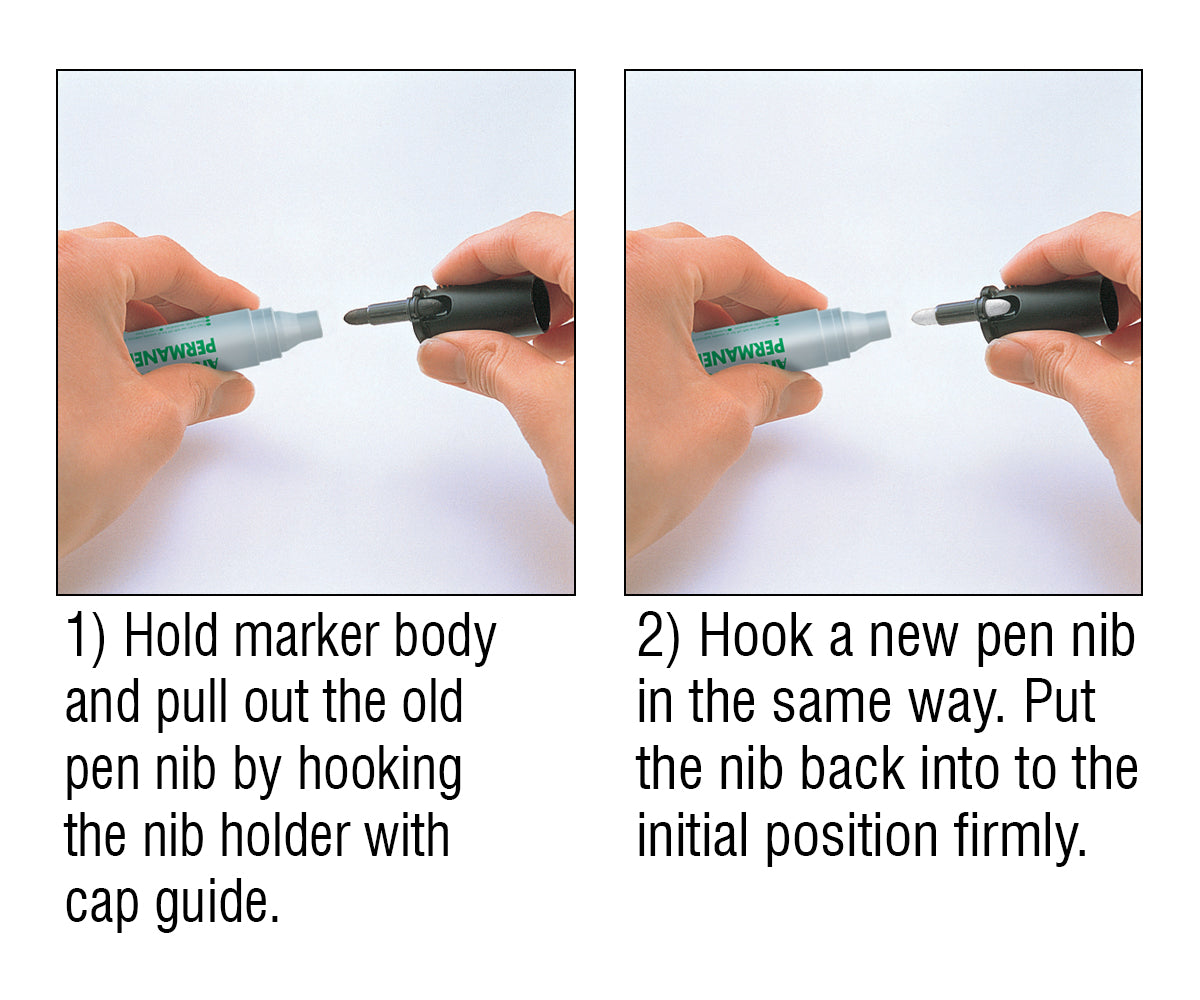 PERMANE

1) Hold marker body and pull out the old pen nib by hooking the nib holder with cap guide.

PERMANE

2) Hook a new pen nib in the same way. Put the nib back into to the initial position firmly.